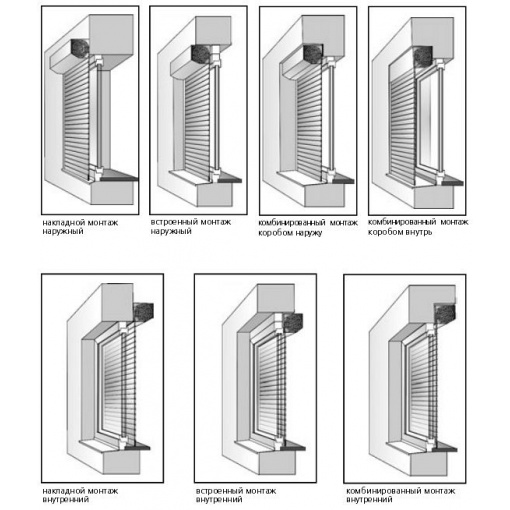 накладной монтаж наружный

встроенный монтаж наружный

комбинированный монтаж коробом наружу

комбинированный монтаж коробом внутрь

накладной монтаж внутренний

встроенный монтаж внутренний

комбинированный монтаж внутренний